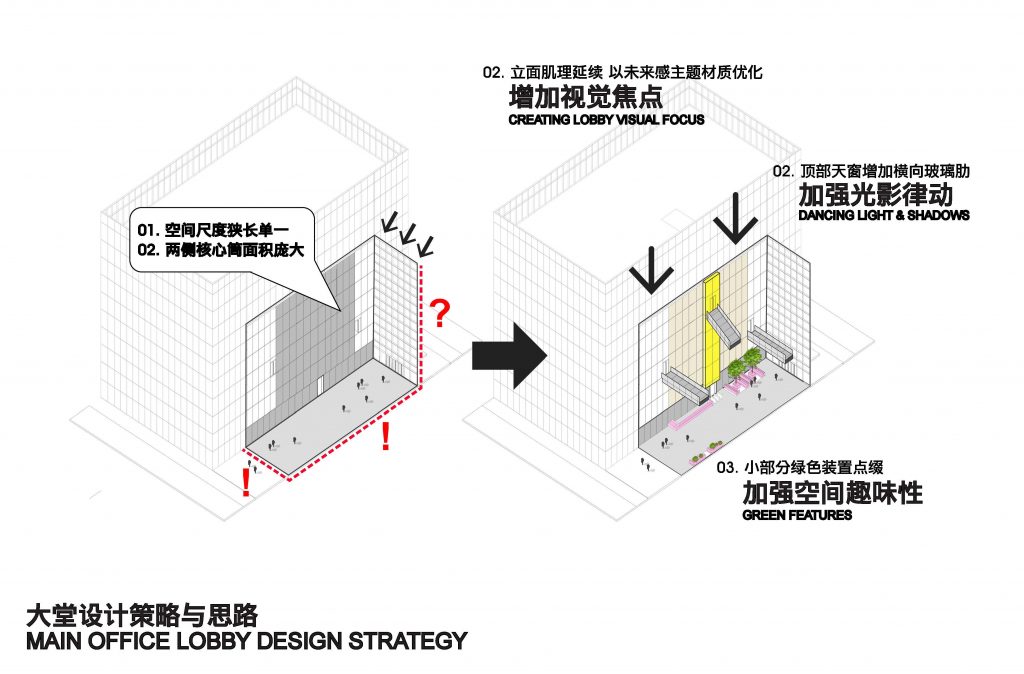 01. 空间尺度狭长单一
02. 两侧核心筒面积庞大

?

!

!

02. 立面肌理延续 以未来感主题材质优化
增加视觉焦点
CREATING LOBBY VISUAL FOCUS

02. 顶部天窗增加横向玻璃肋
加强光影律动
DANCING LIGHT & SHADOWS

03. 小部分绿色装置点缀
加强空间趣味性
GREEN FEATURES

大堂设计策略与思路
MAIN OFFICE LOBBY DESIGN STRATEGY